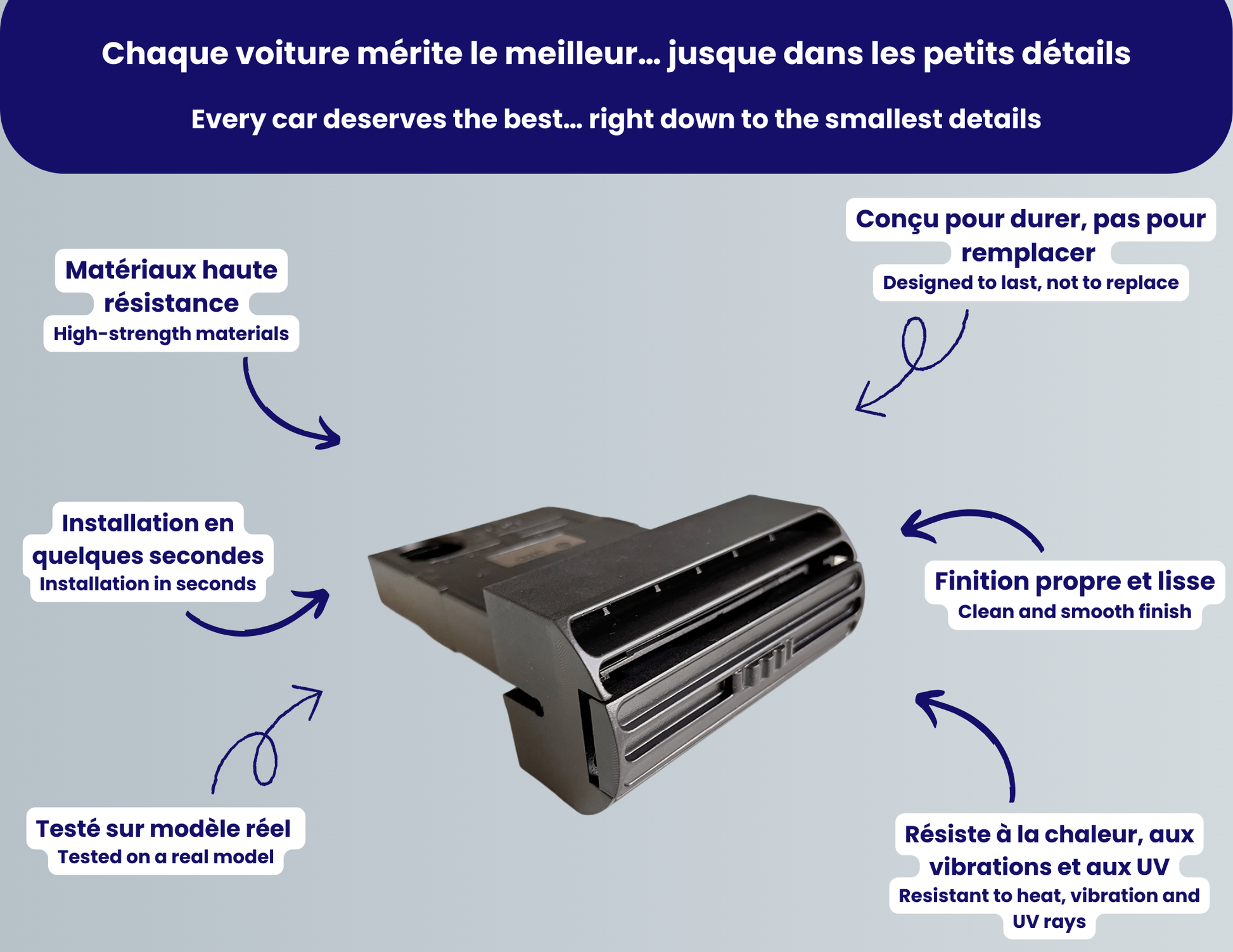 Chaque voiture mérite le meilleur… jusque dans les petits détails

Every car deserves the best… right down to the smallest details

Matériaux haute résistance
High-strength materials

Conçu pour durer, pas pour remplacer
Designed to last, not to replace

Installation en quelques secondes
Installation in seconds

Finition propre et lisse
Clean and smooth finish

Testé sur modèle réel
Tested on a real model

Résiste à la chaleur, aux vibrations et aux UV
Resistant to heat, vibration and UV rays