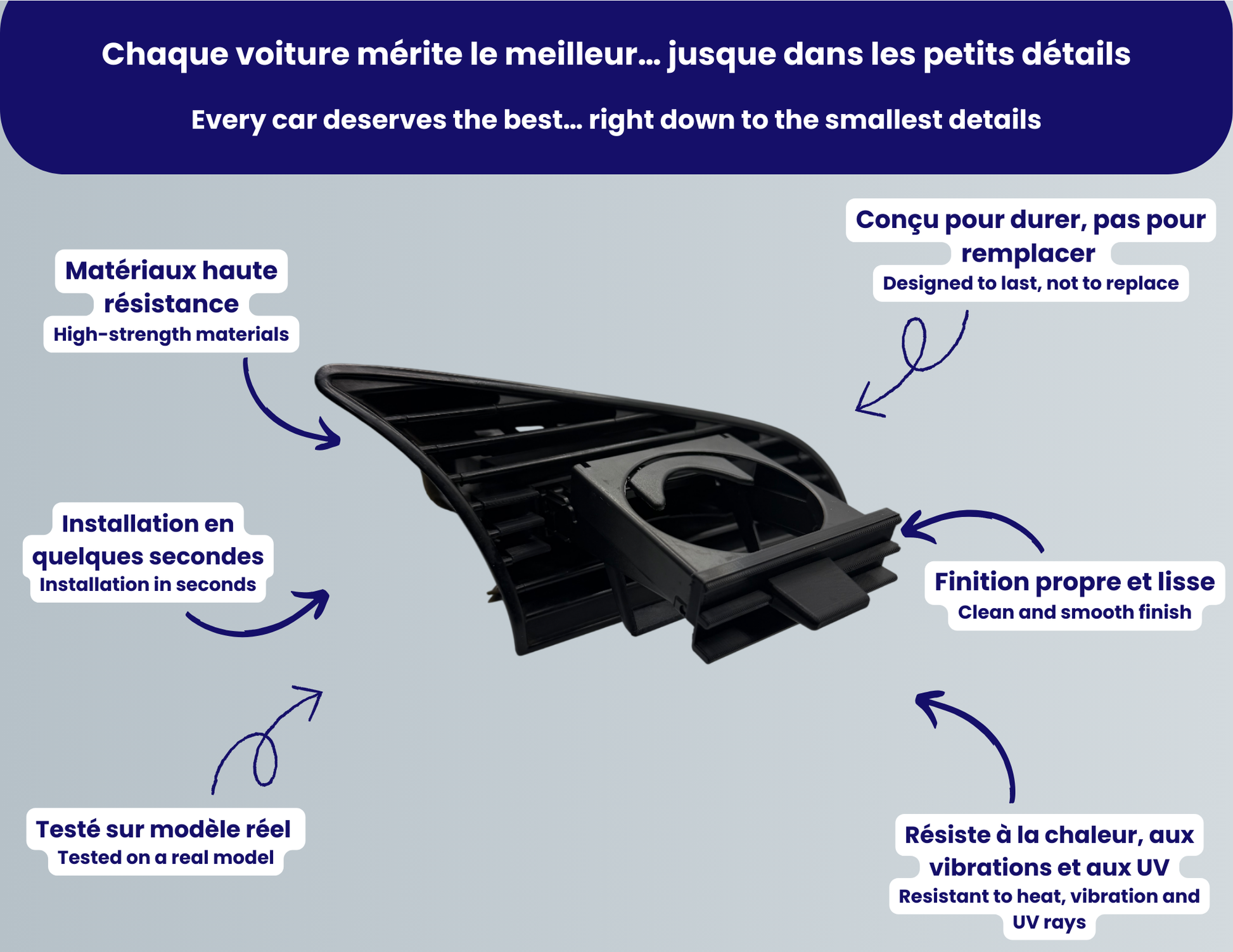 Chaque voiture mérite le meilleur… jusque dans les petits détails

Every car deserves the best… right down to the smallest details

Matériaux haute résistance
High-strength materials

Conçu pour durer, pas pour remplacer
Designed to last, not to replace

Installation en quelques secondes
Installation in seconds

Finition propre et lisse
Clean and smooth finish

Testé sur modèle réel
Tested on a real model

Résiste à la chaleur, aux vibrations et aux UV
Resistant to heat, vibration and UV rays